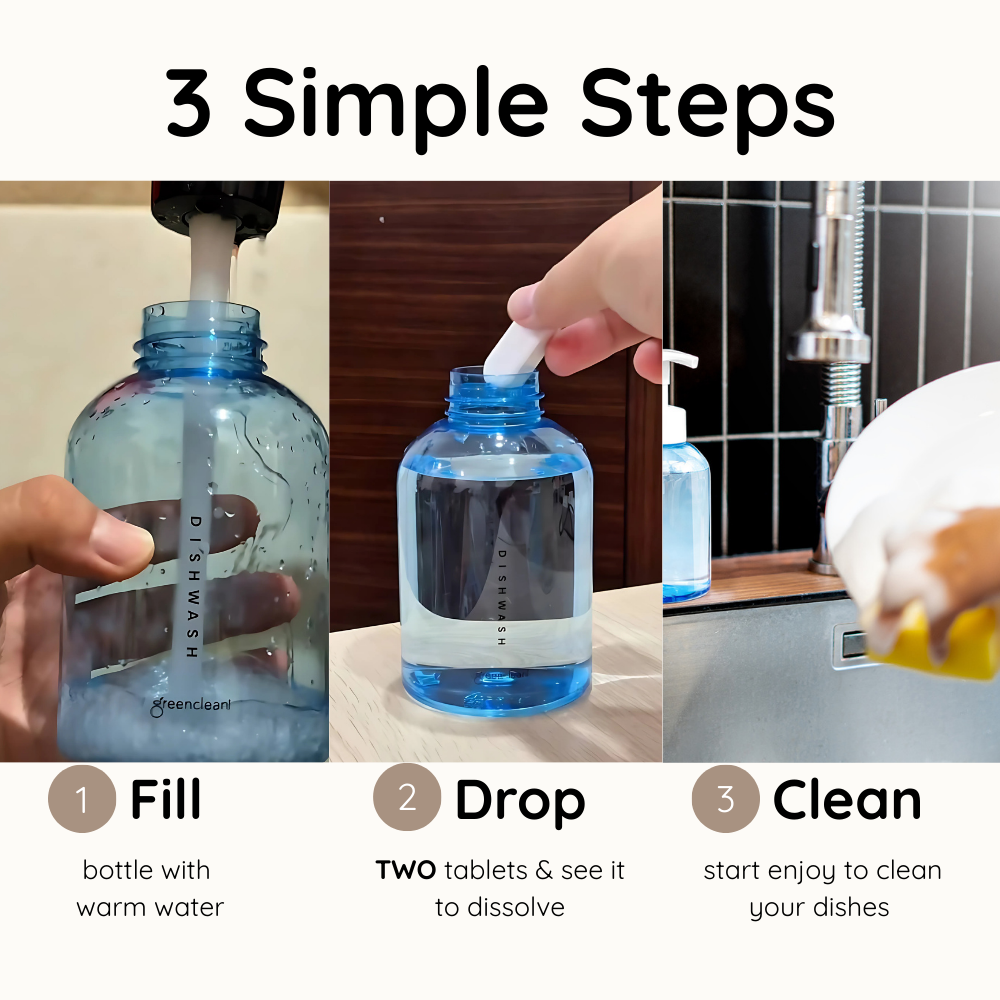 3 Simple Steps

DISHWASH

greenclean!

DISHWASH

1 Fill

bottle with warm water

2 Drop

TWO tablets & see it to dissolve

3 Clean

start enjoy to clean your dishes